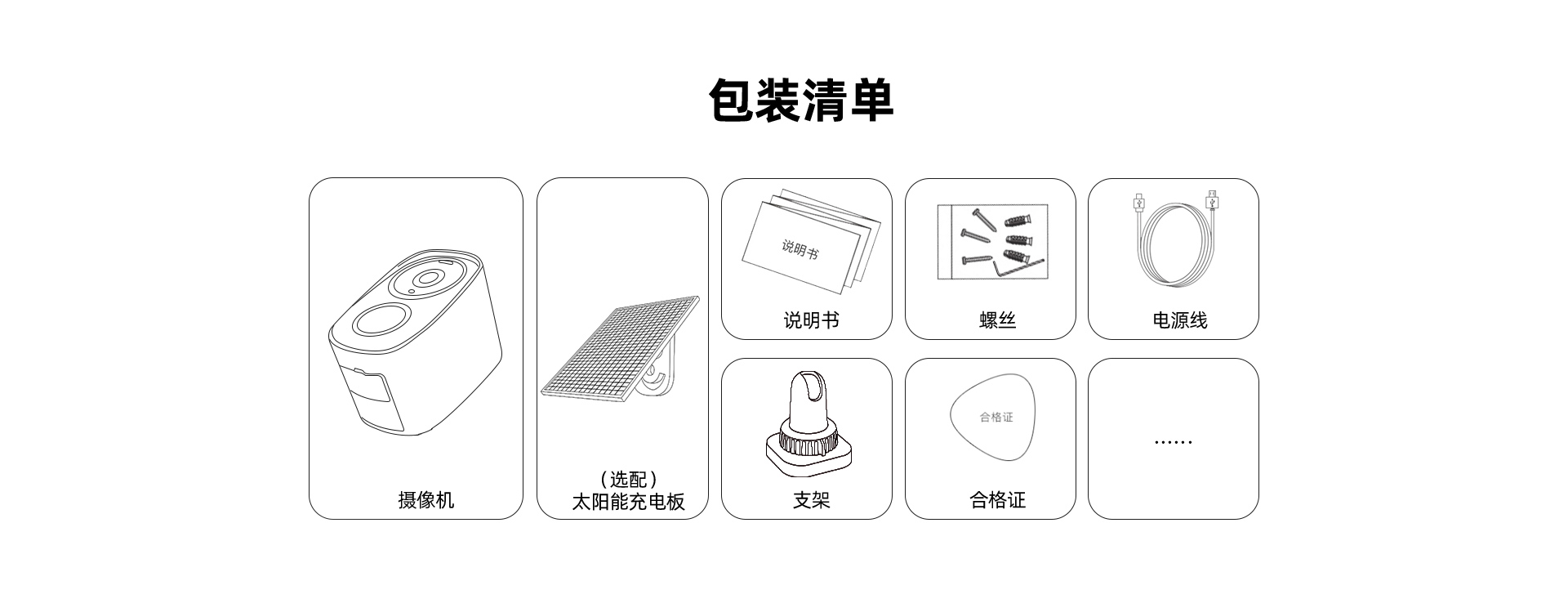 包装清单

摄像机

（选配）
太阳能充电板

说明书

说明书

螺丝

电源线

支架

合格证

合格证

……