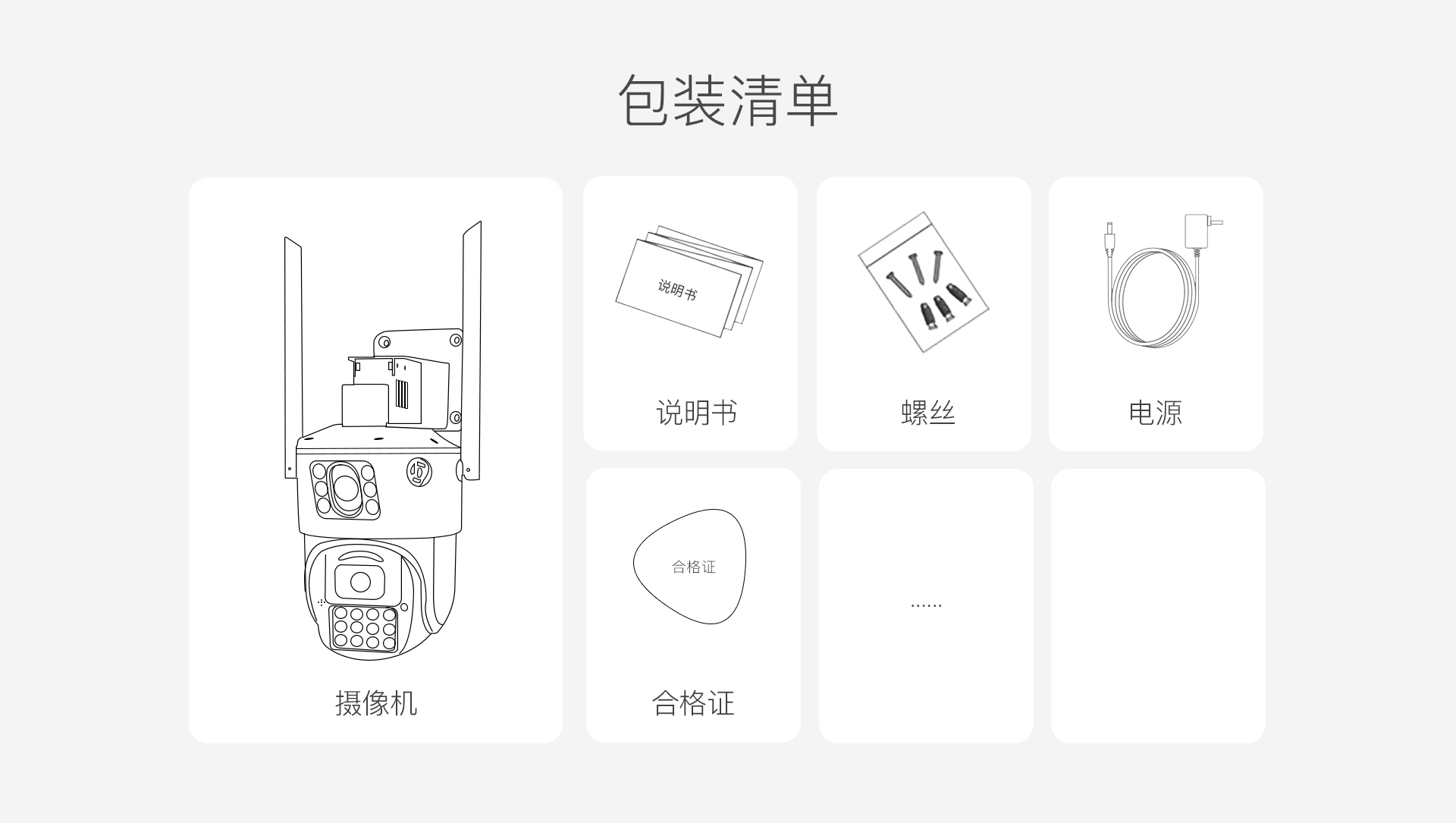 包装清单

摄像机

说明书

说明书

螺丝

电源

合格证

合格证

......