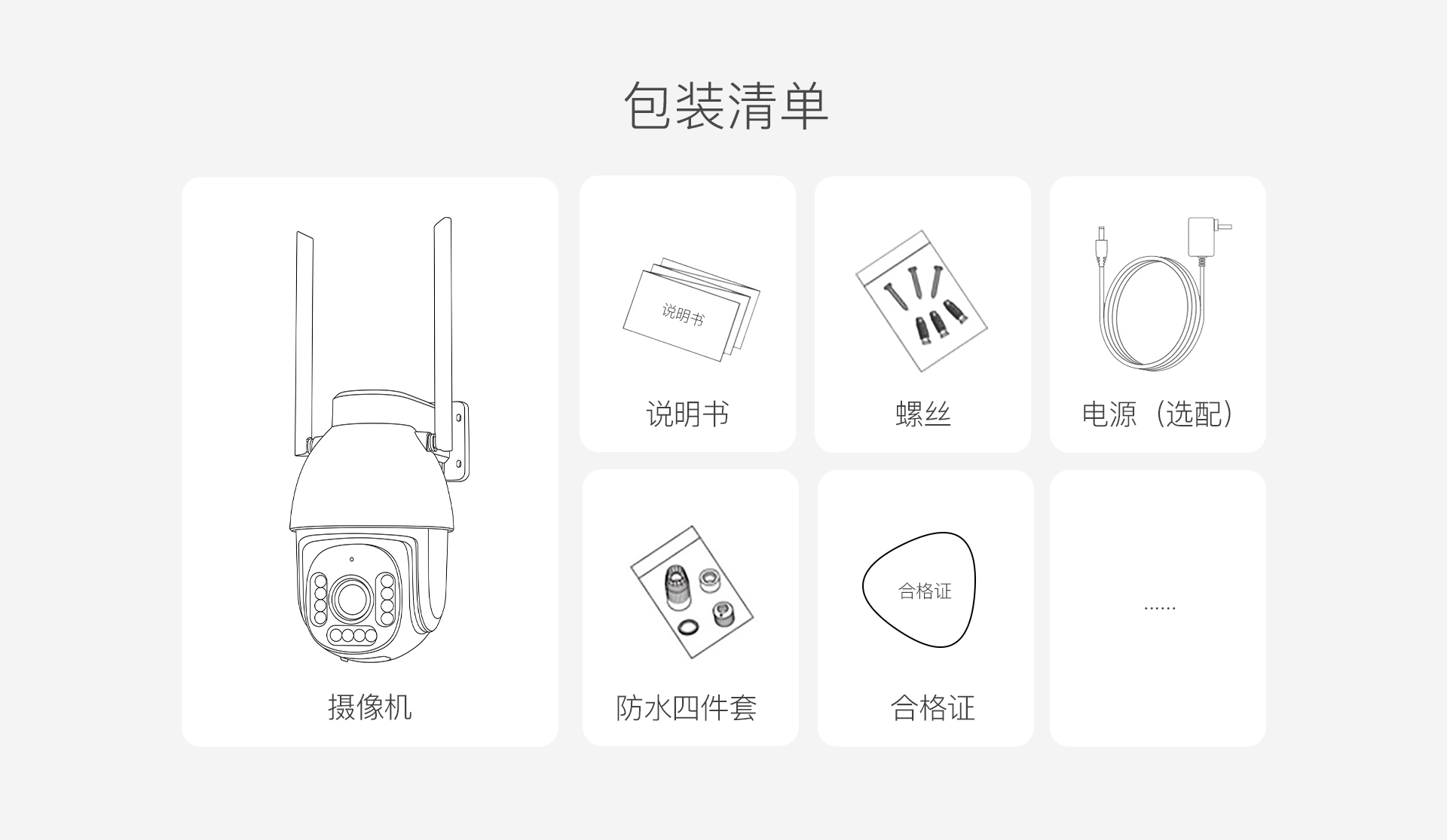 包装清单

摄像机

说明书

说明书

螺丝

电源（选配）

防水四件套

合格证

合格证

......