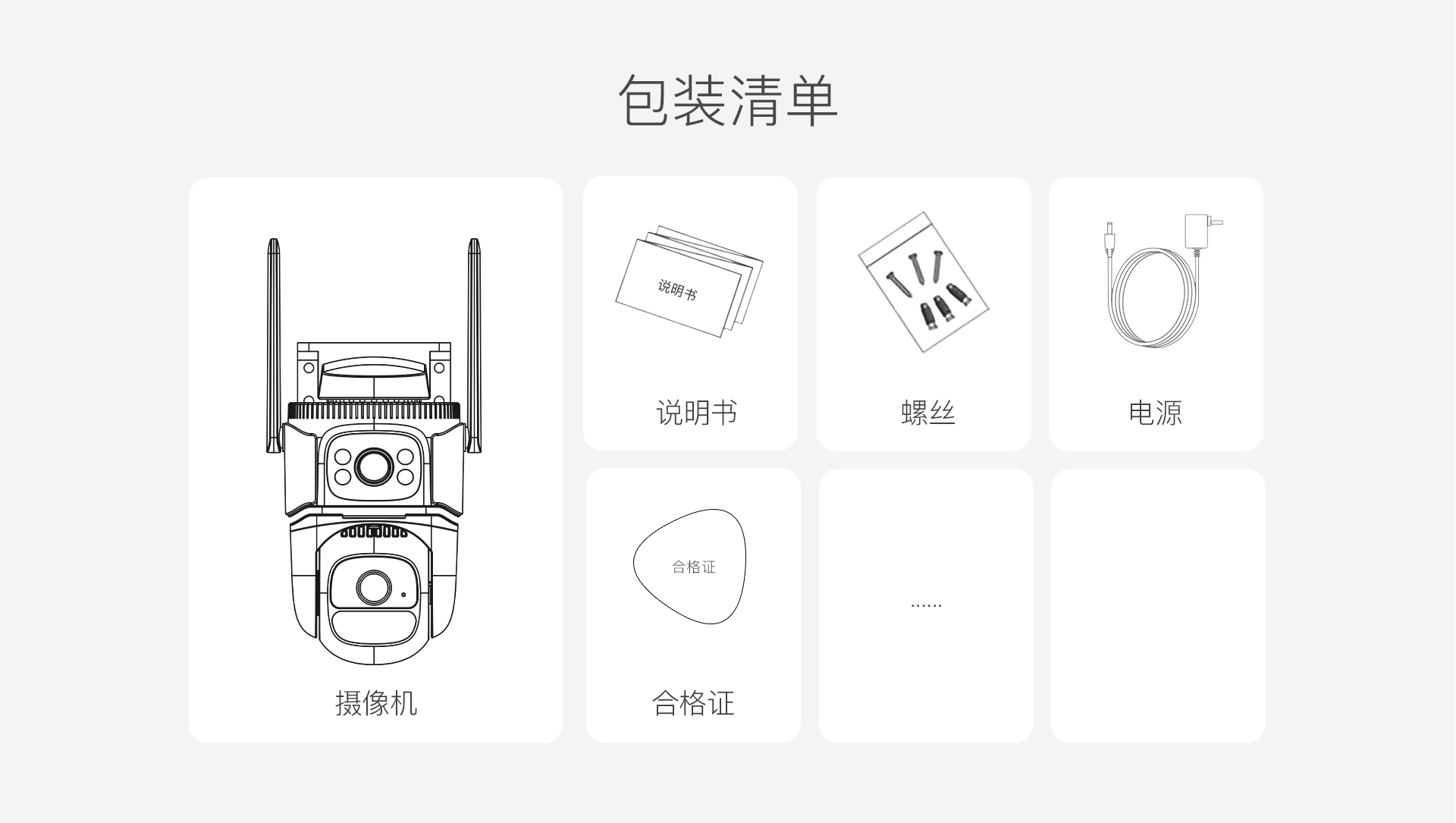 包装清单

摄像机

说明书

说明书

螺丝

电源

合格证

合格证

......