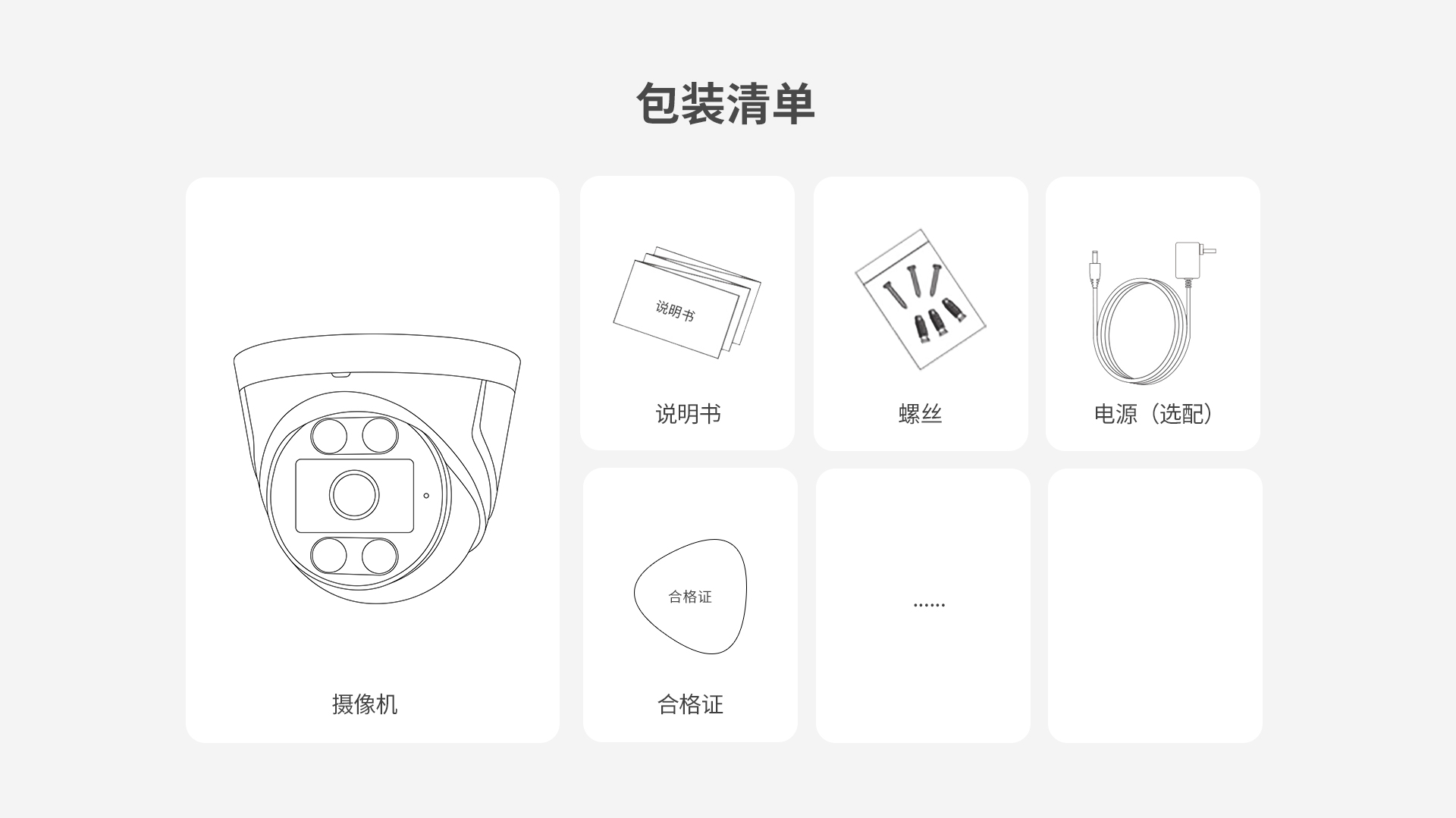 包装清单

摄像机

说明书

说明书

螺丝

电源（选配）

合格证

合格证

......