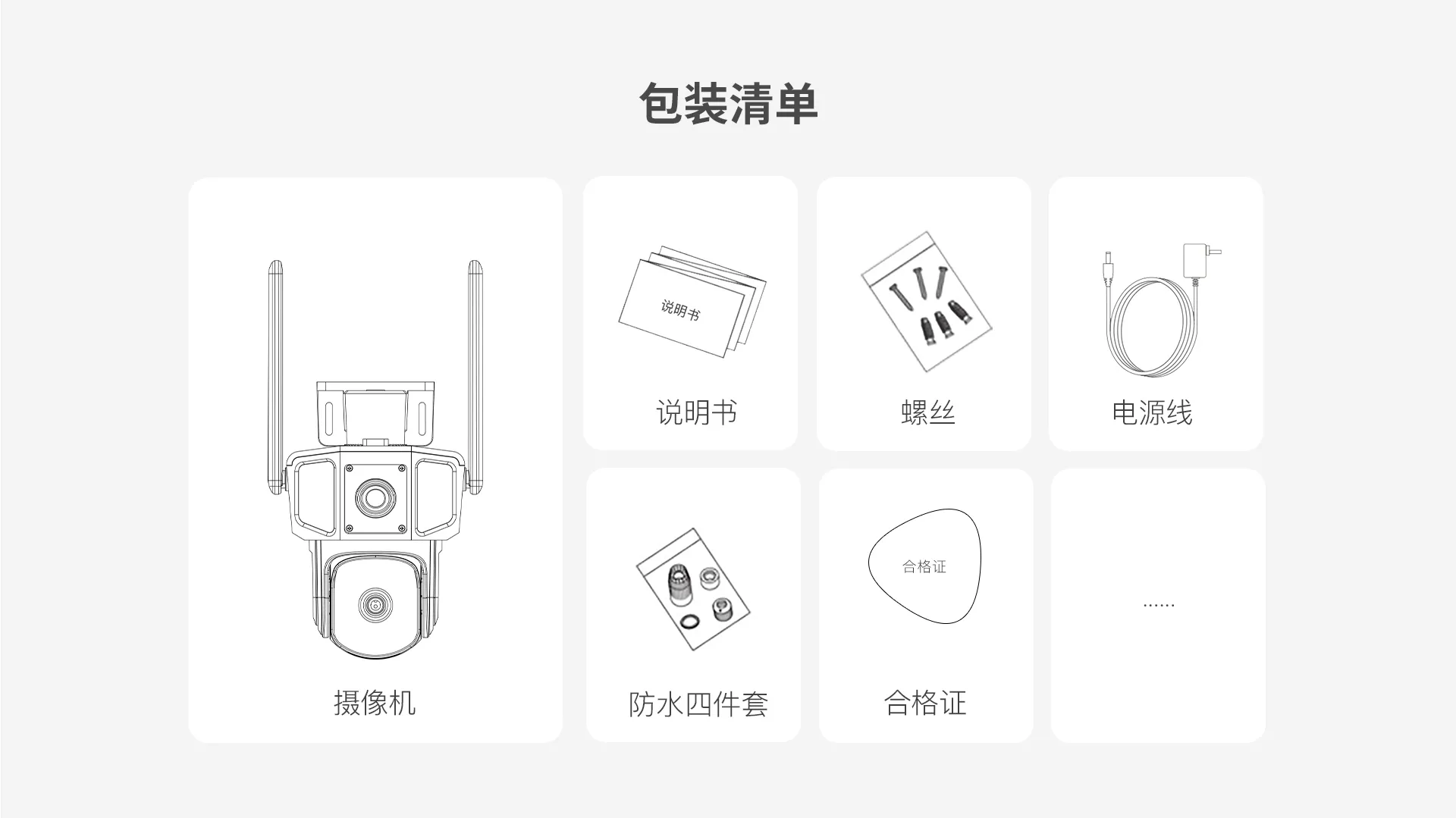 包装清单

摄像机

说明书

说明书

螺丝

电源线

防水四件套

合格证

合格证

......