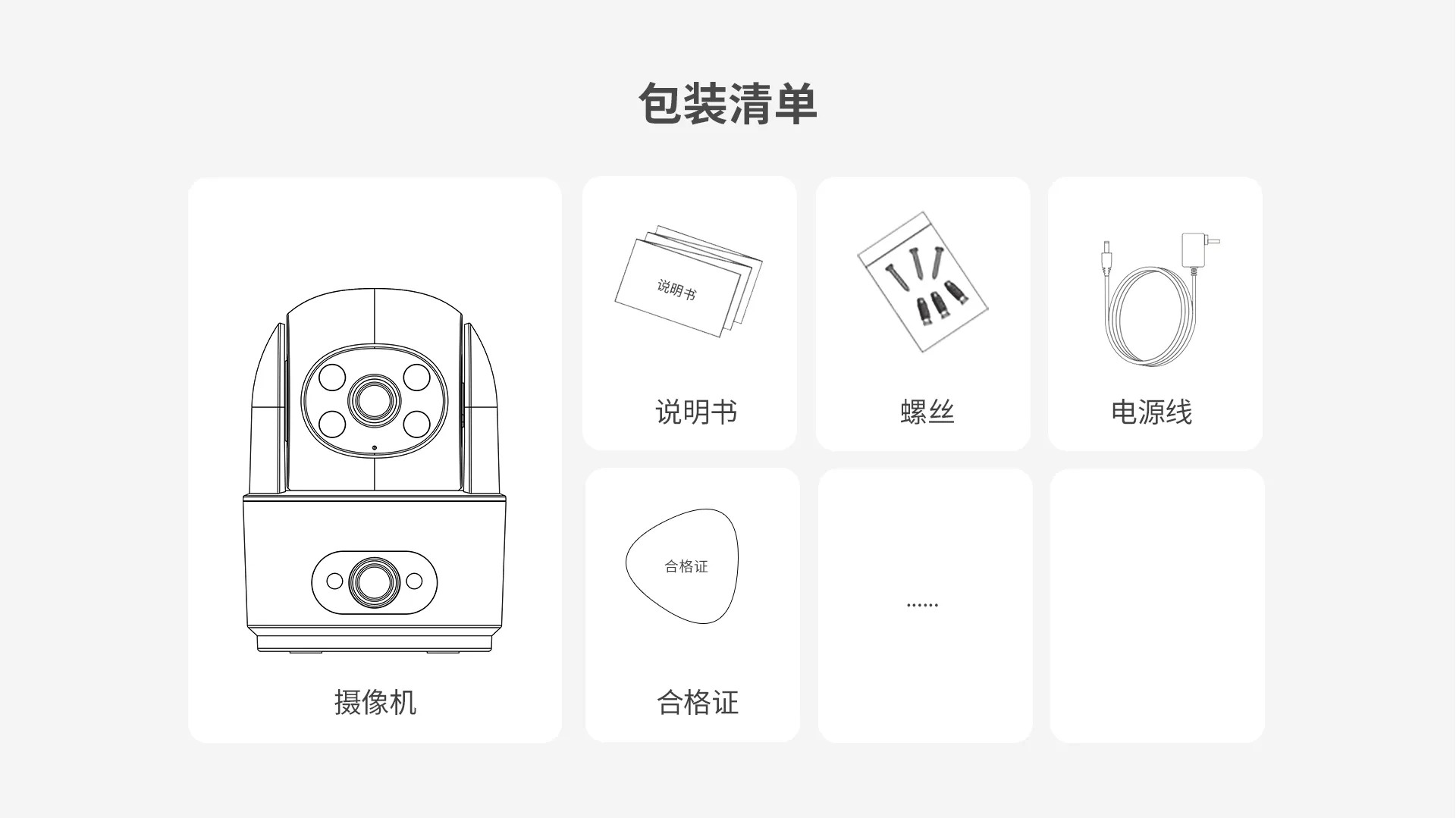 包装清单

摄像机

说明书

说明书

螺丝

电源线

合格证

合格证

......