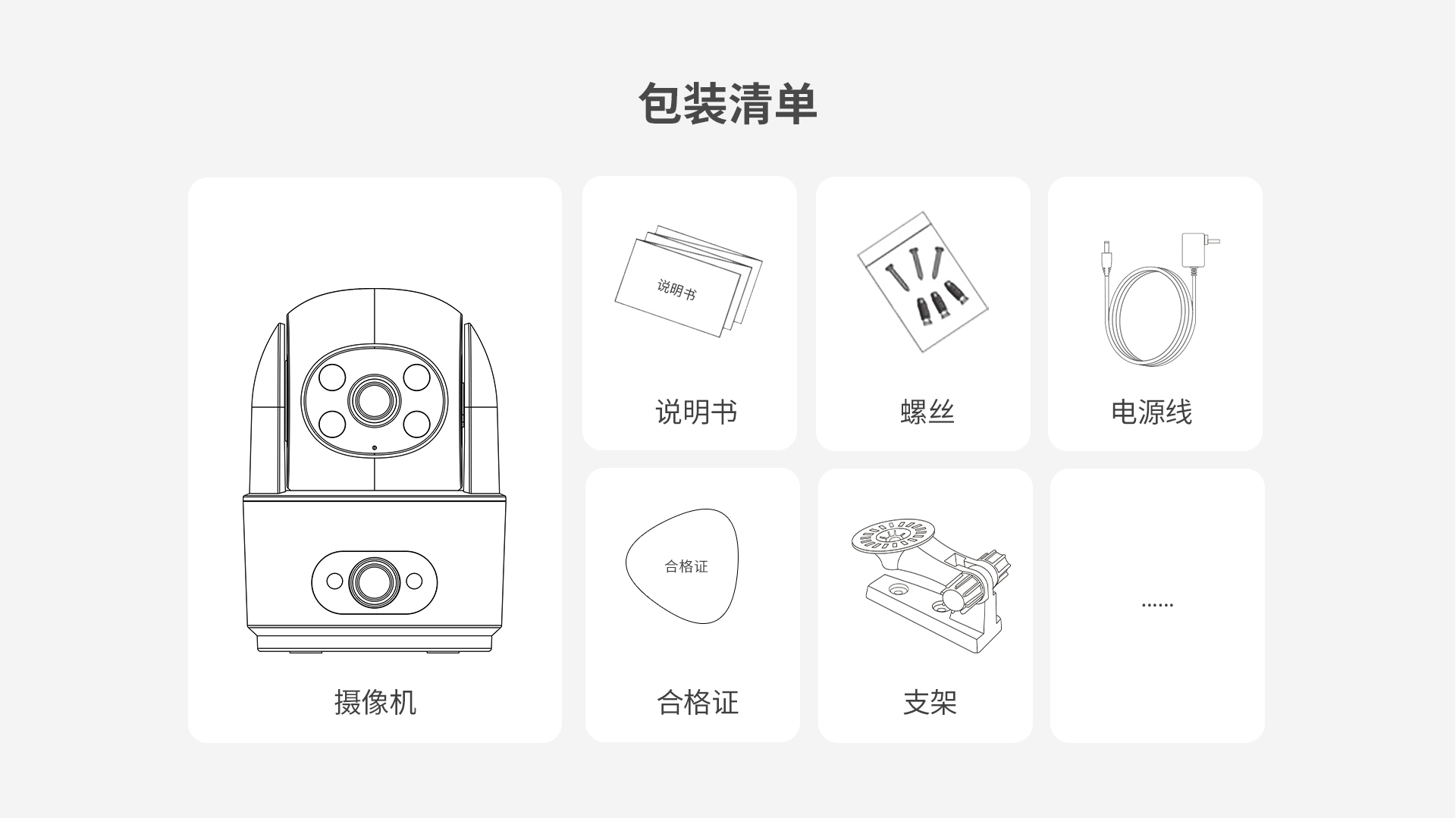 包装清单

摄像机

说明书

说明书

螺丝

电源线

合格证

合格证

支架

......