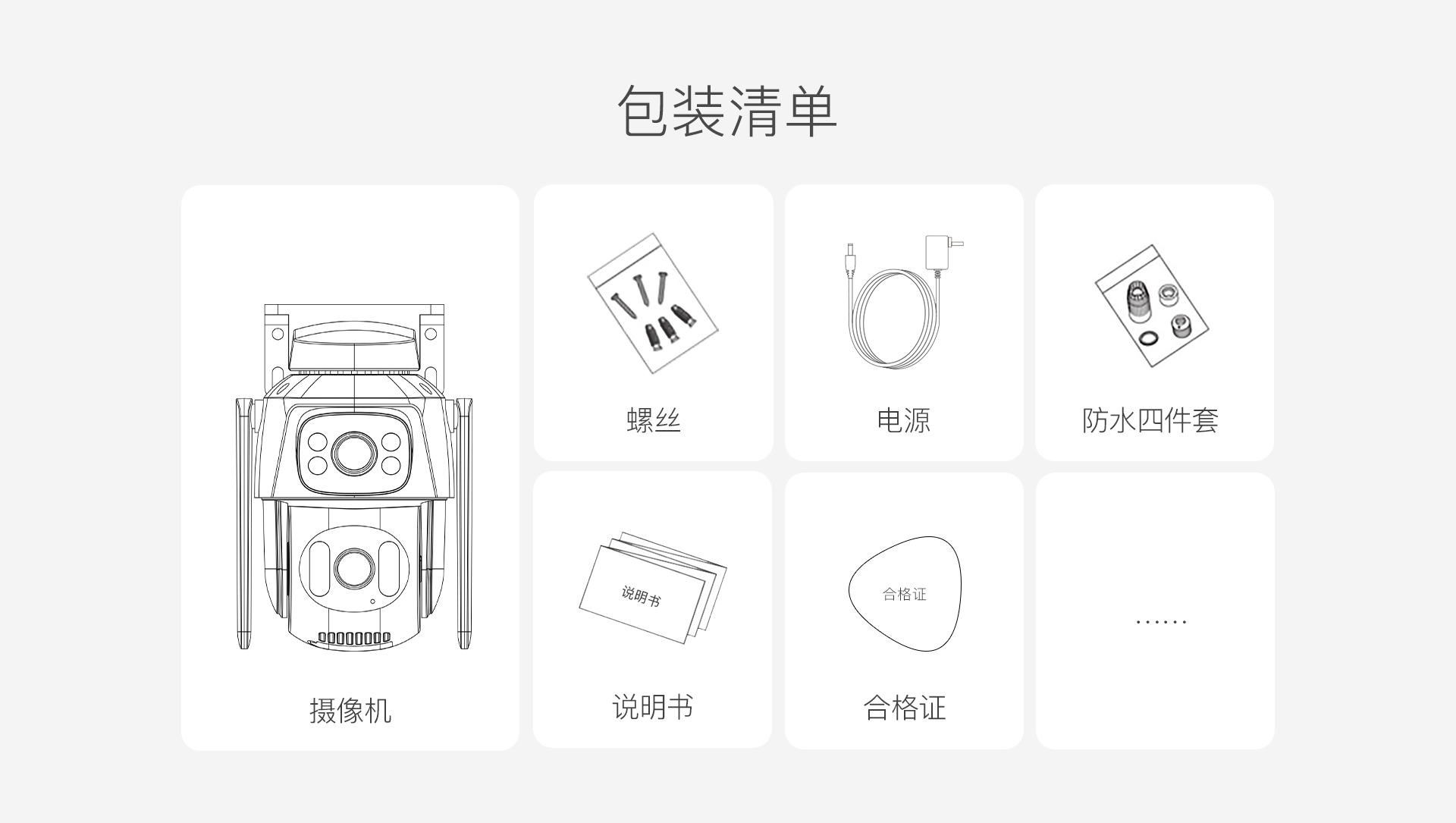 包装清单

摄像机

螺丝

电源

防水四件套

说明书

说明书

合格证

合格证

......