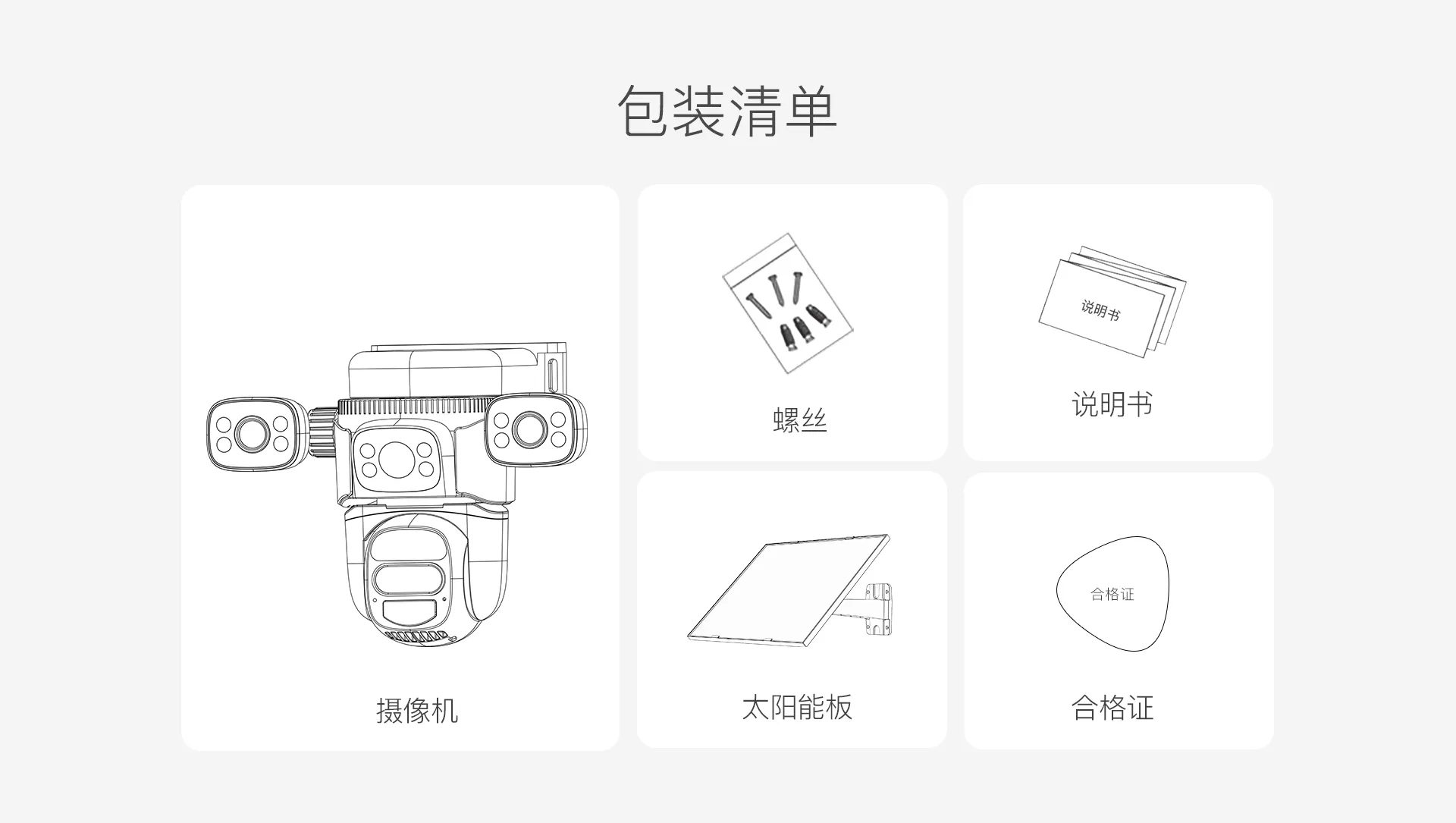 包装清单

摄像机

螺丝

说明书

说明书

太阳能板

合格证

合格证