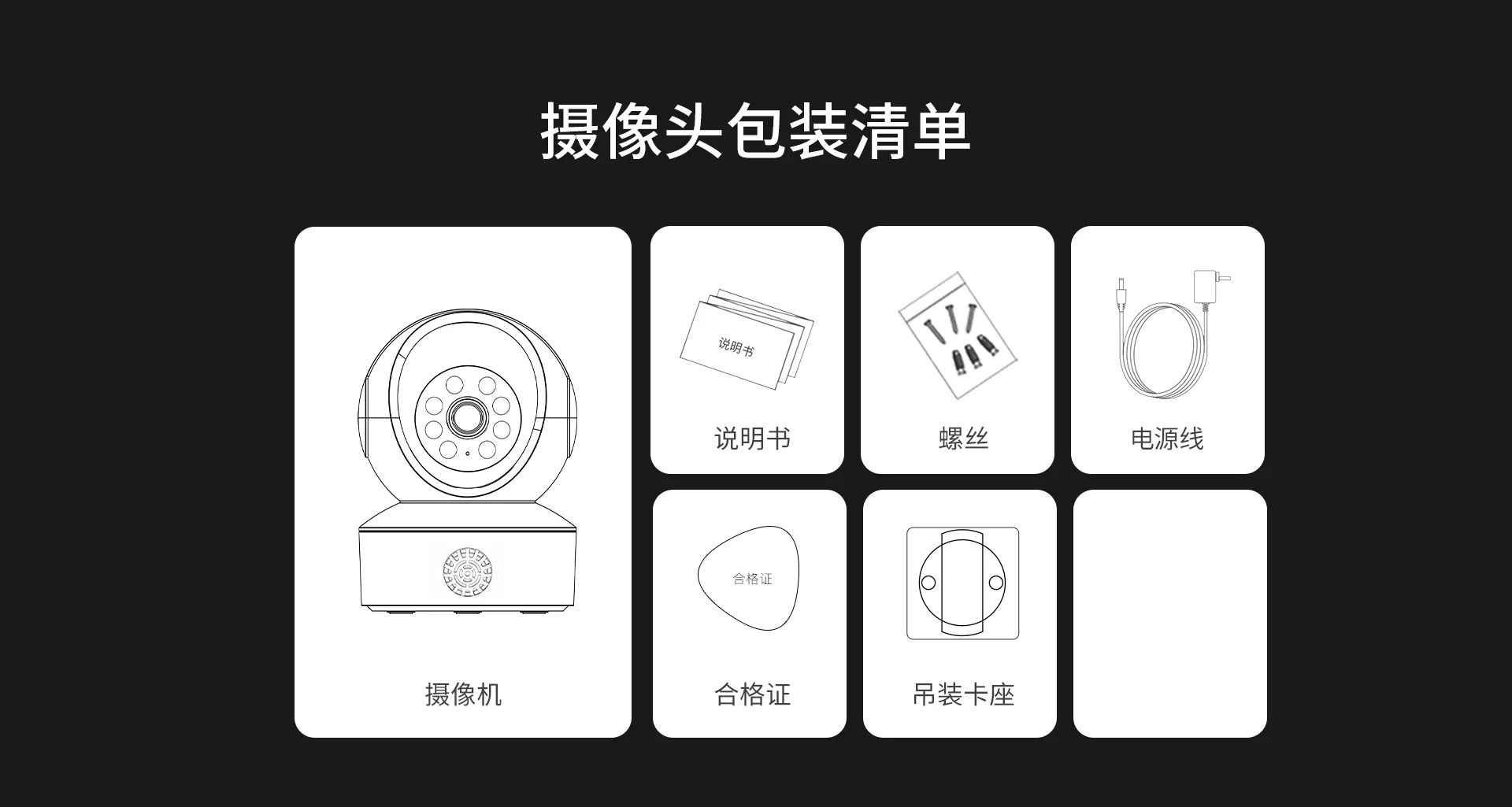 摄像头包装清单

摄像机

说明书

说明书

螺丝

电源线

合格证

合格证

吊装卡座