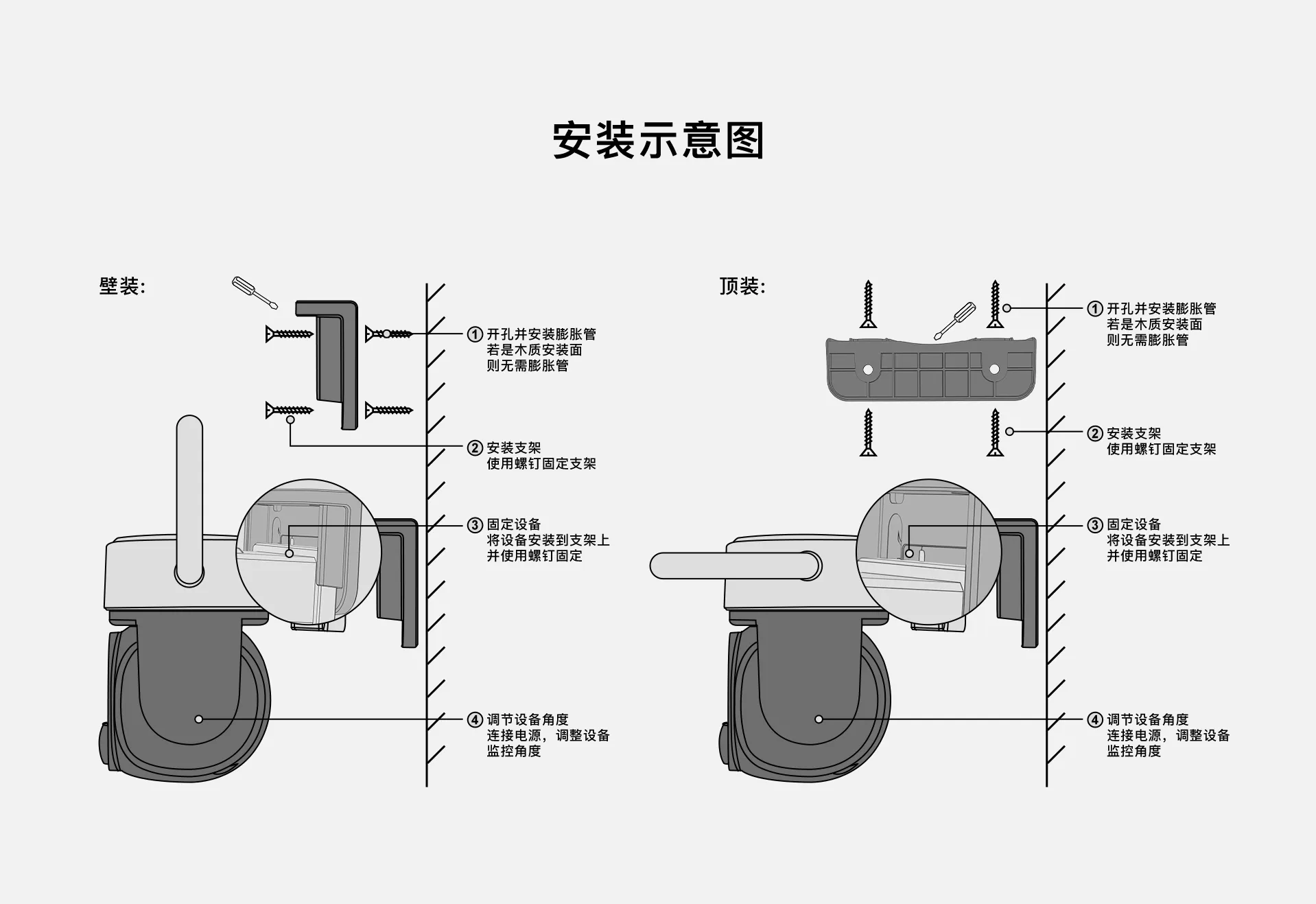 安装示意图

壁装:

① 开孔并安装膨胀管
若是木质安装面
则无需膨胀管

② 安装支架
使用螺钉固定支架

③ 固定设备
将设备安装到支架上
并使用螺钉固定

④ 调节设备角度
连接电源，调整设备
监控角度

顶装:

① 开孔并安装膨胀管
若是木质安装面
则无需膨胀管

② 安装支架
使用螺钉固定支架

③ 固定设备
将设备安装到支架上
并使用螺钉固定

④ 调节设备角度
连接电源，调整设备
监控角度